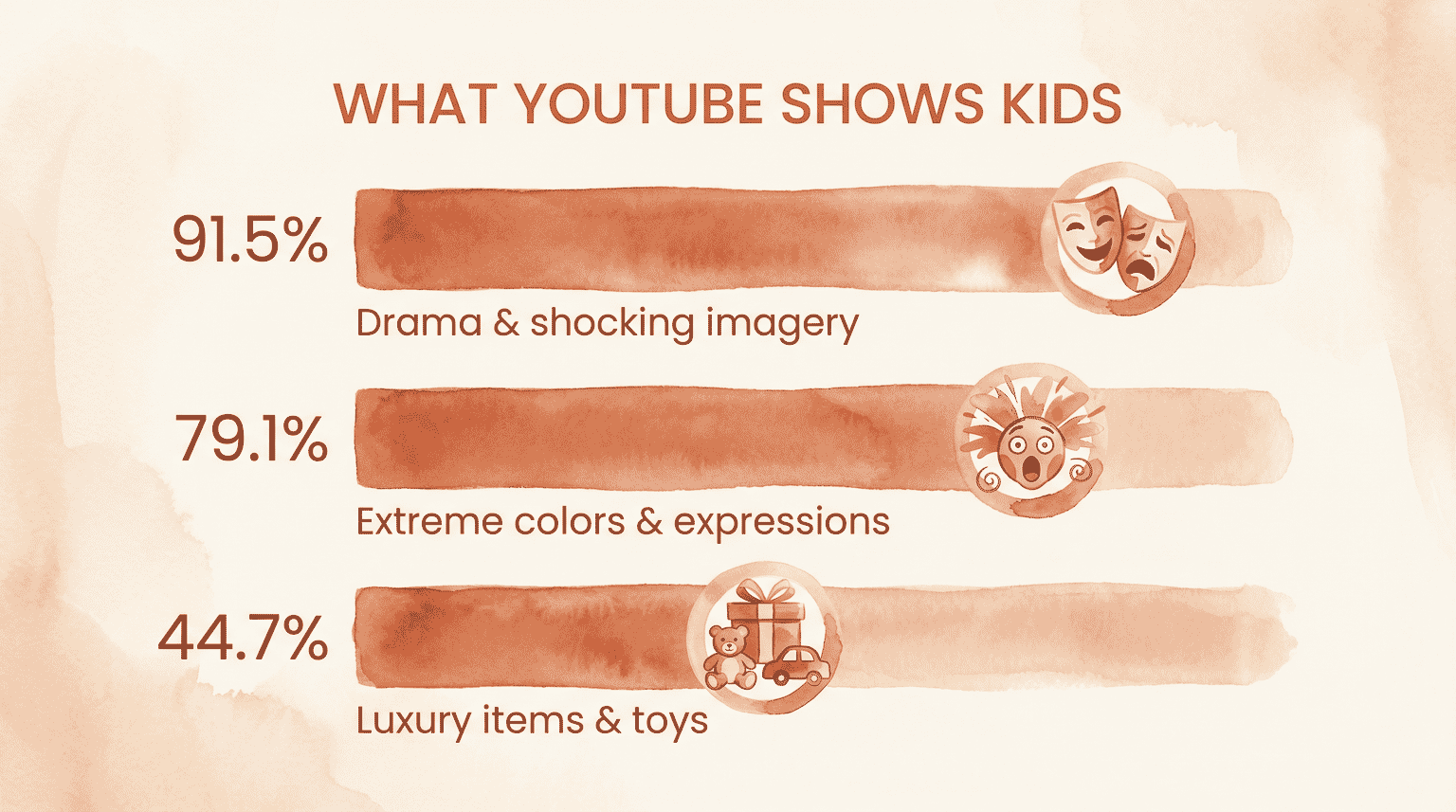 WHAT YOUTUBE SHOWS KIDS

91.5%
Drama & shocking imagery

79.1%
Extreme colors & expressions

44.7%
Luxury items & toys