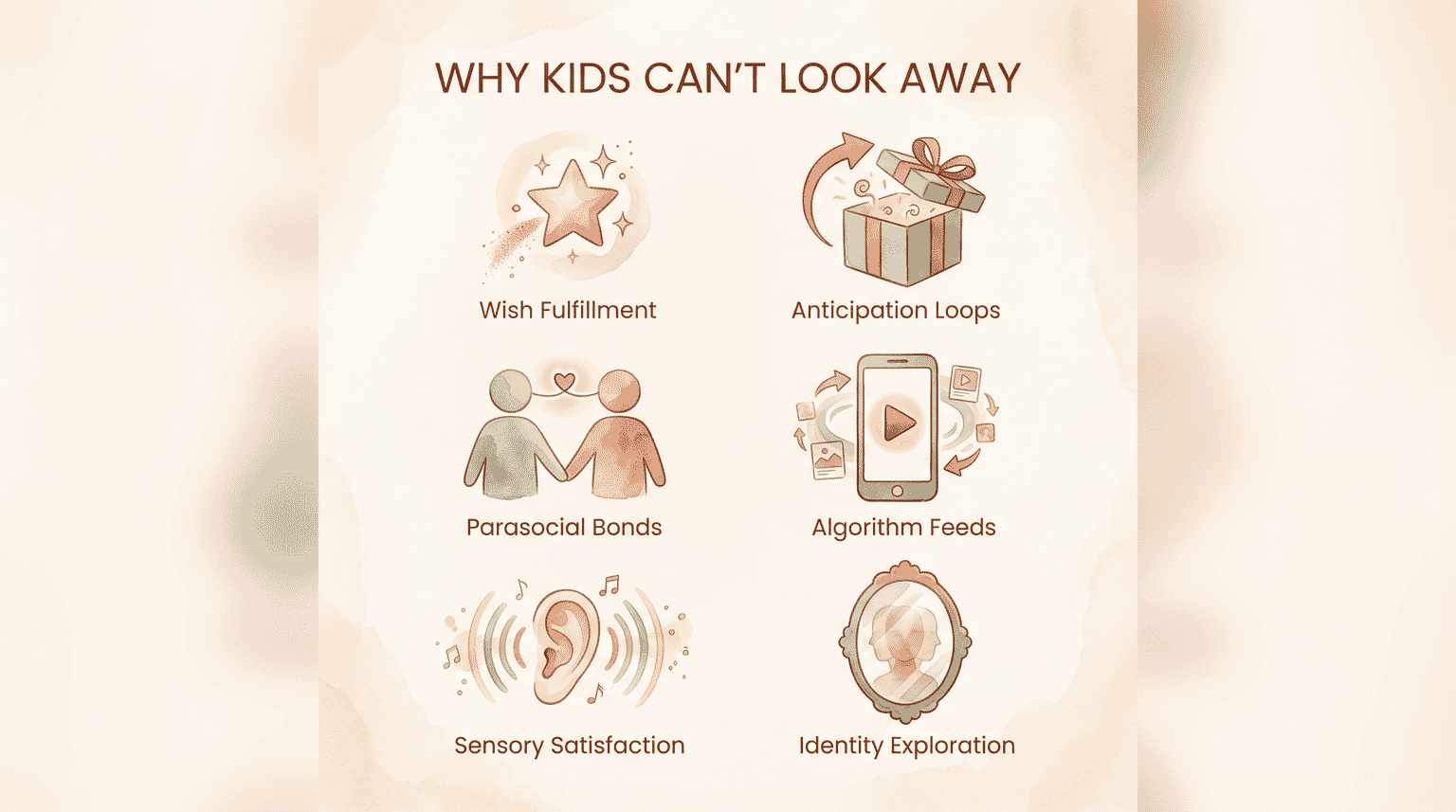 WHY KIDS CAN'T LOOK AWAY

Wish Fulfillment

Anticipation Loops

Parasocial Bonds

Algorithm Feeds

Sensory Satisfaction

Identity Exploration