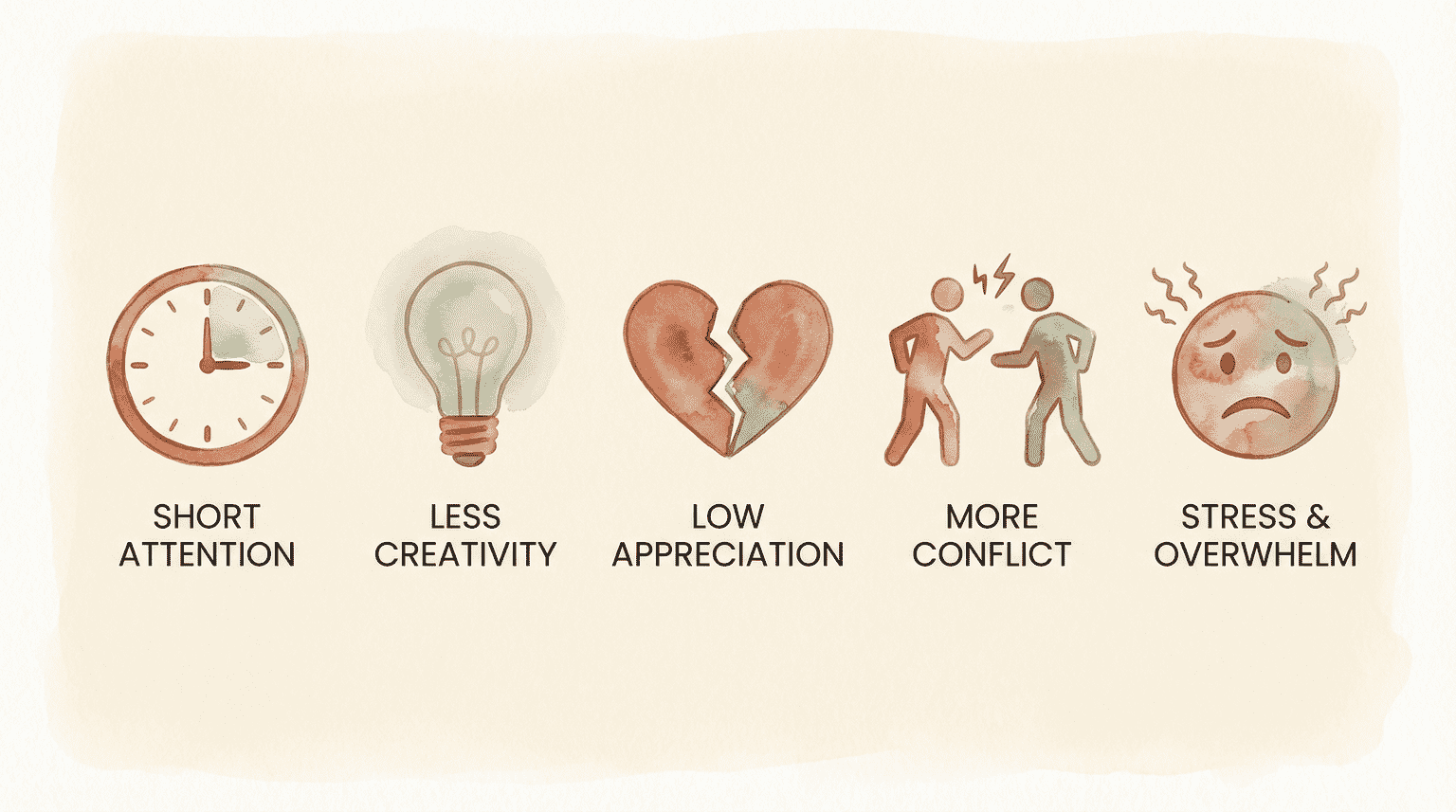 SHORT ATTENTION

LESS CREATIVITY

LOW APPRECIATION

MORE CONFLICT

STRESS & OVERWHELM