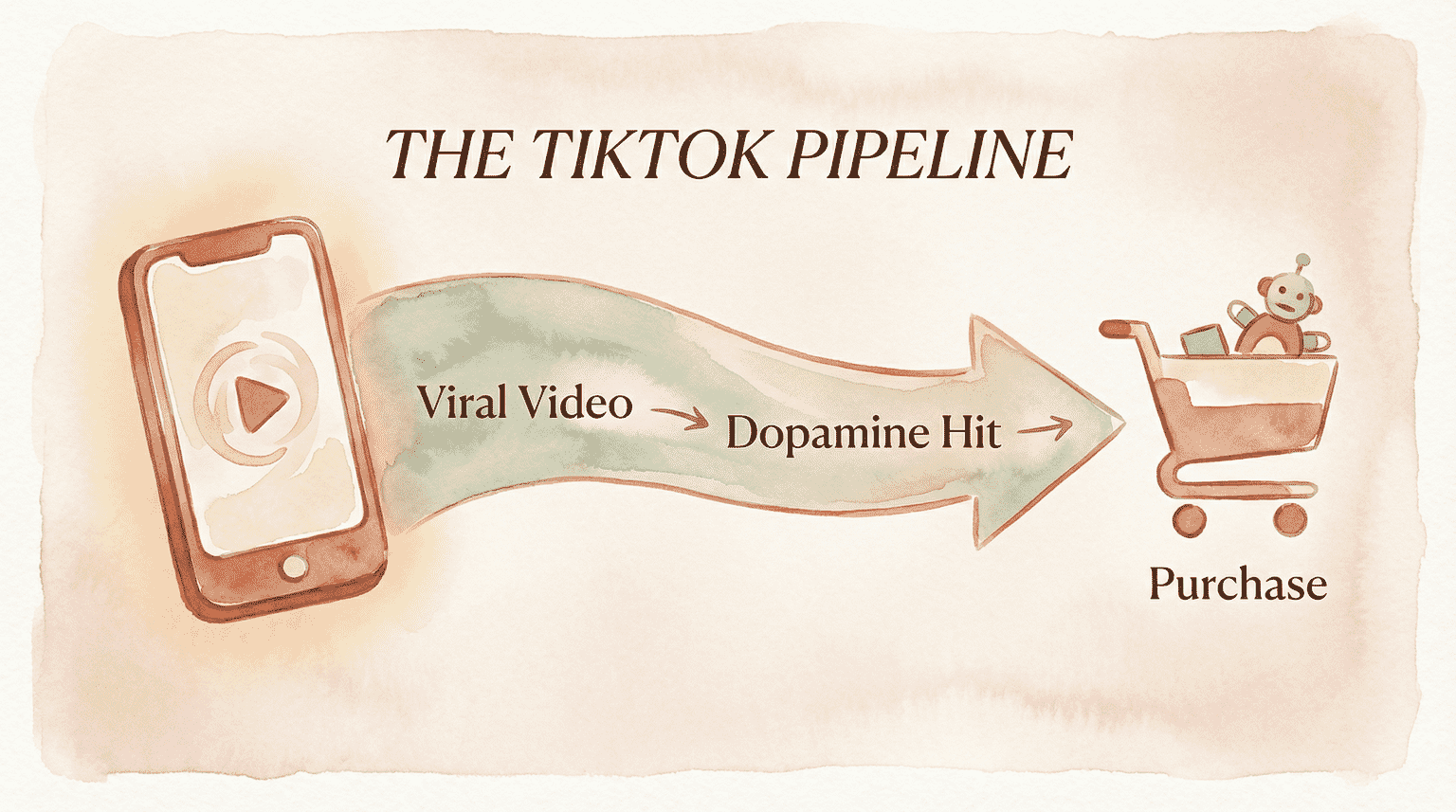 THE TIKTOK PIPELINE

Viral Video → Dopamine Hit →

Purchase