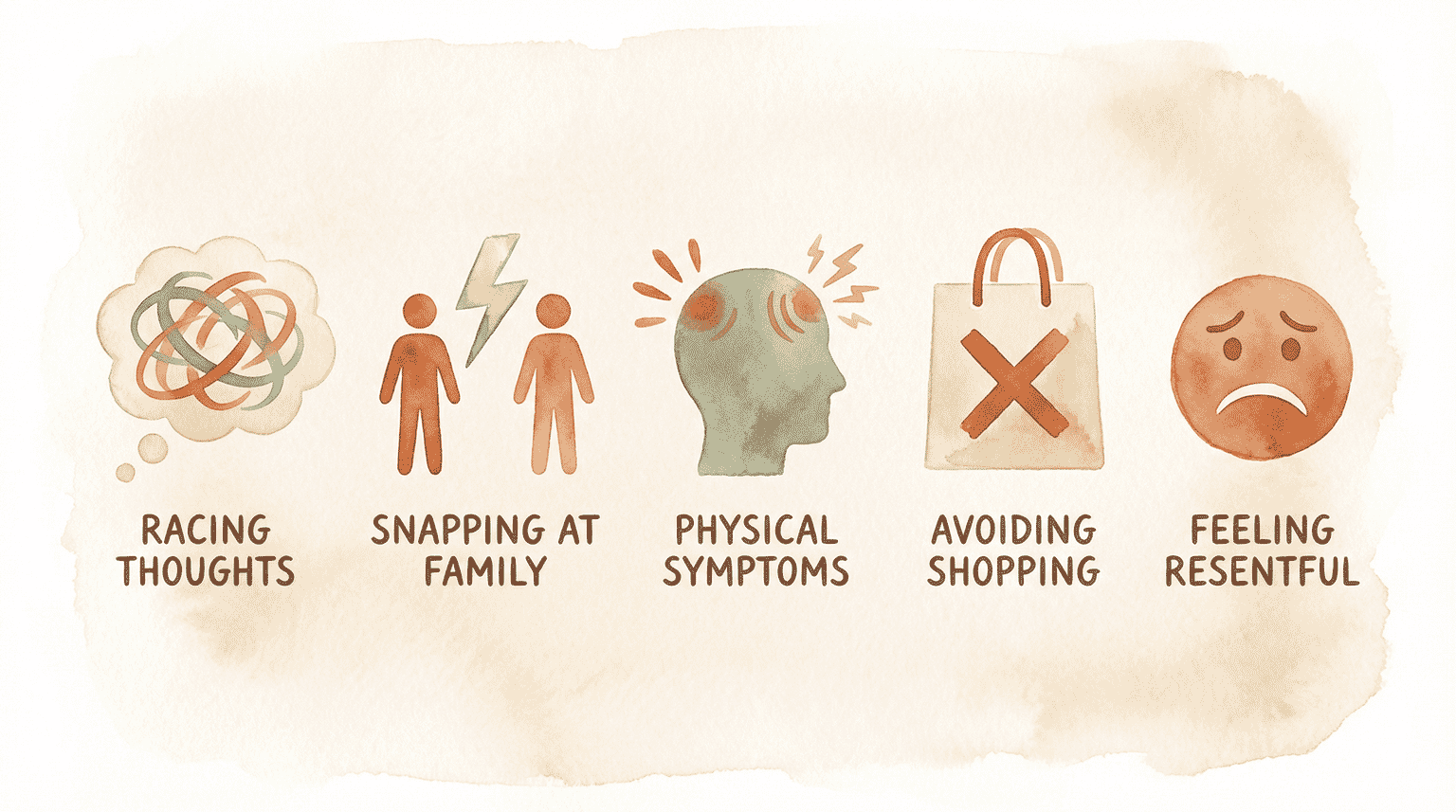 RACING THOUGHTS

SNAPPING AT FAMILY

PHYSICAL SYMPTOMS

AVOIDING SHOPPING

FEELING RESENTFUL