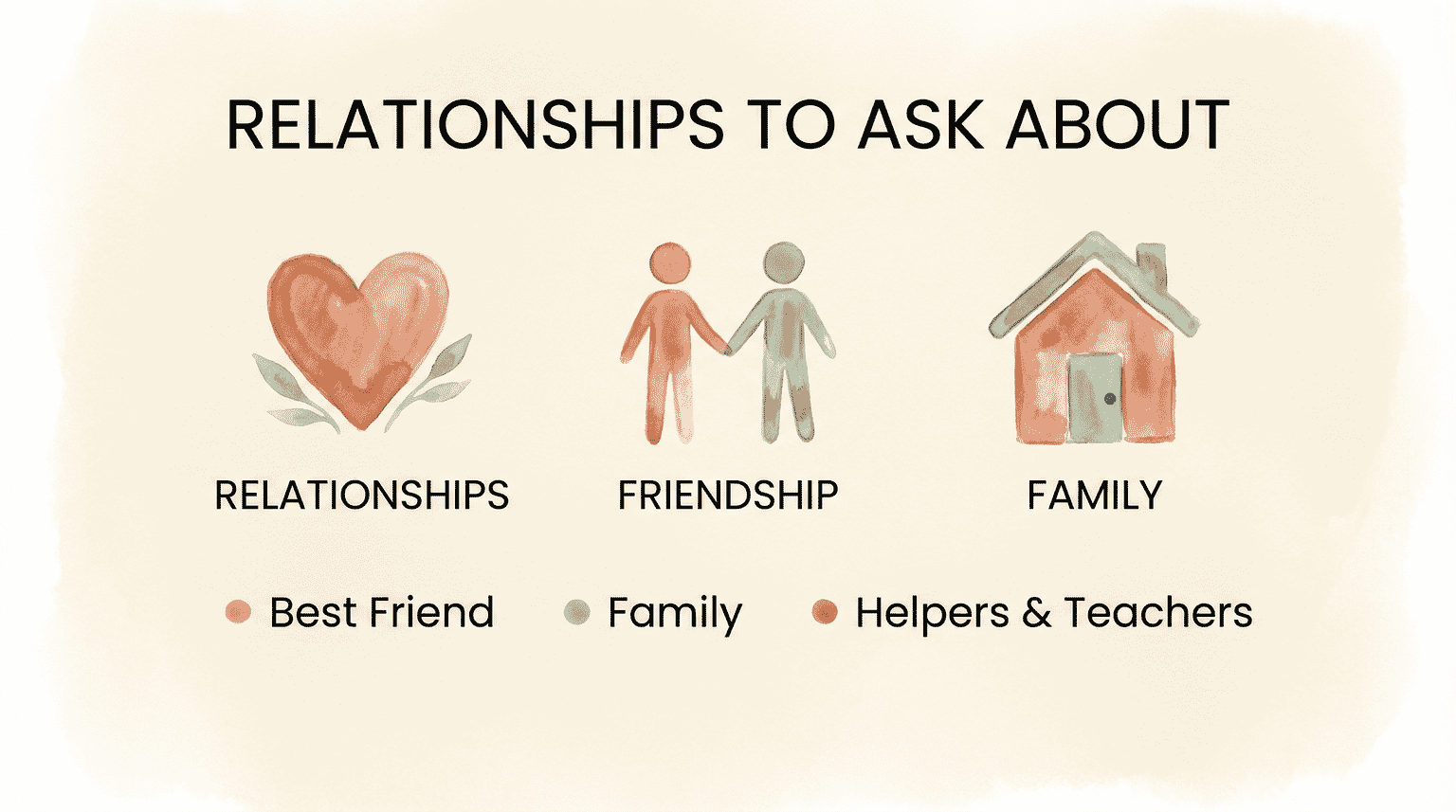 RELATIONSHIPS TO ASK ABOUT

RELATIONSHIPS

FRIENDSHIP

FAMILY

Best Friend

Family

Helpers & Teachers