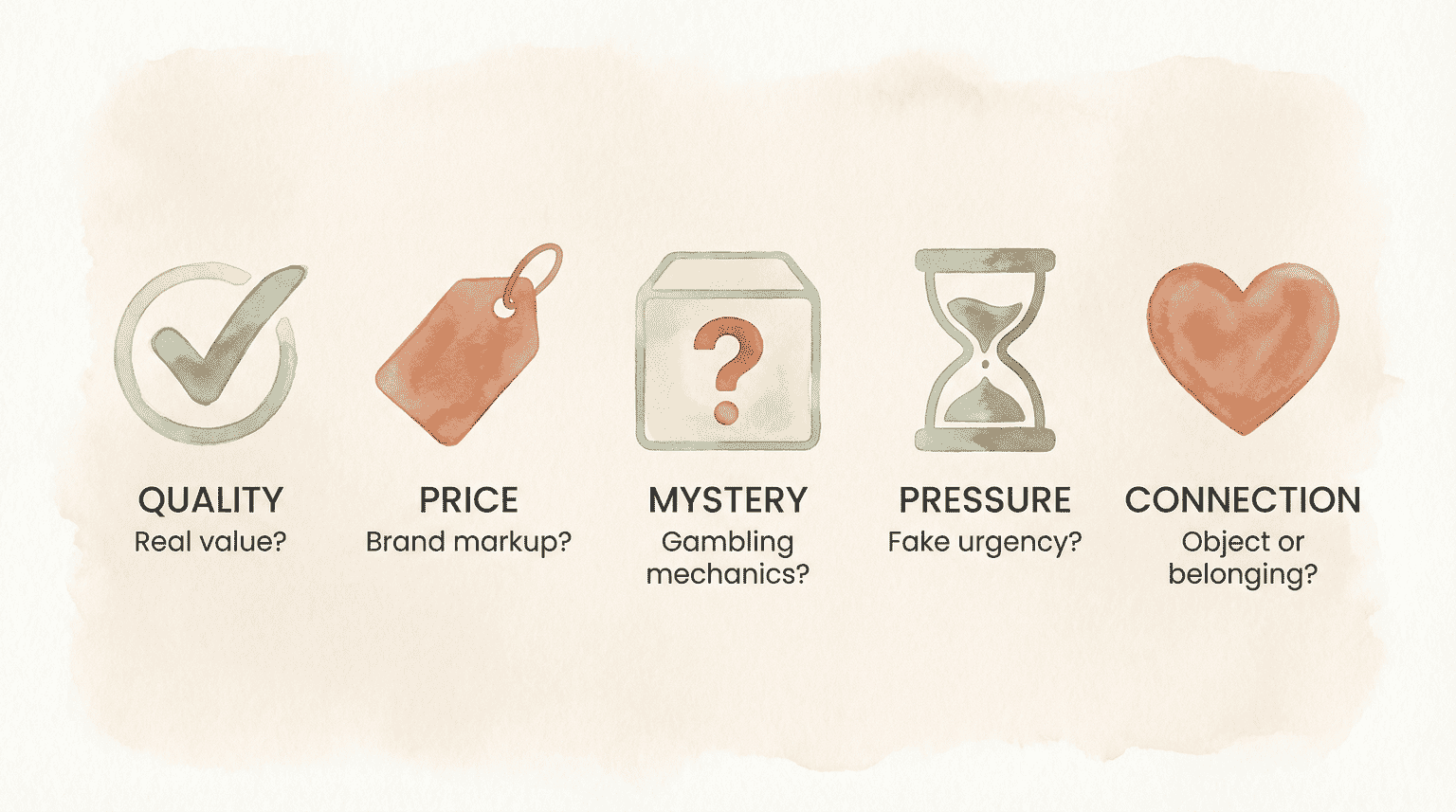 ?

QUALITY
Real value?

PRICE
Brand markup?

MYSTERY
Gambling mechanics?

PRESSURE
Fake urgency?

CONNECTION
Object or belonging?