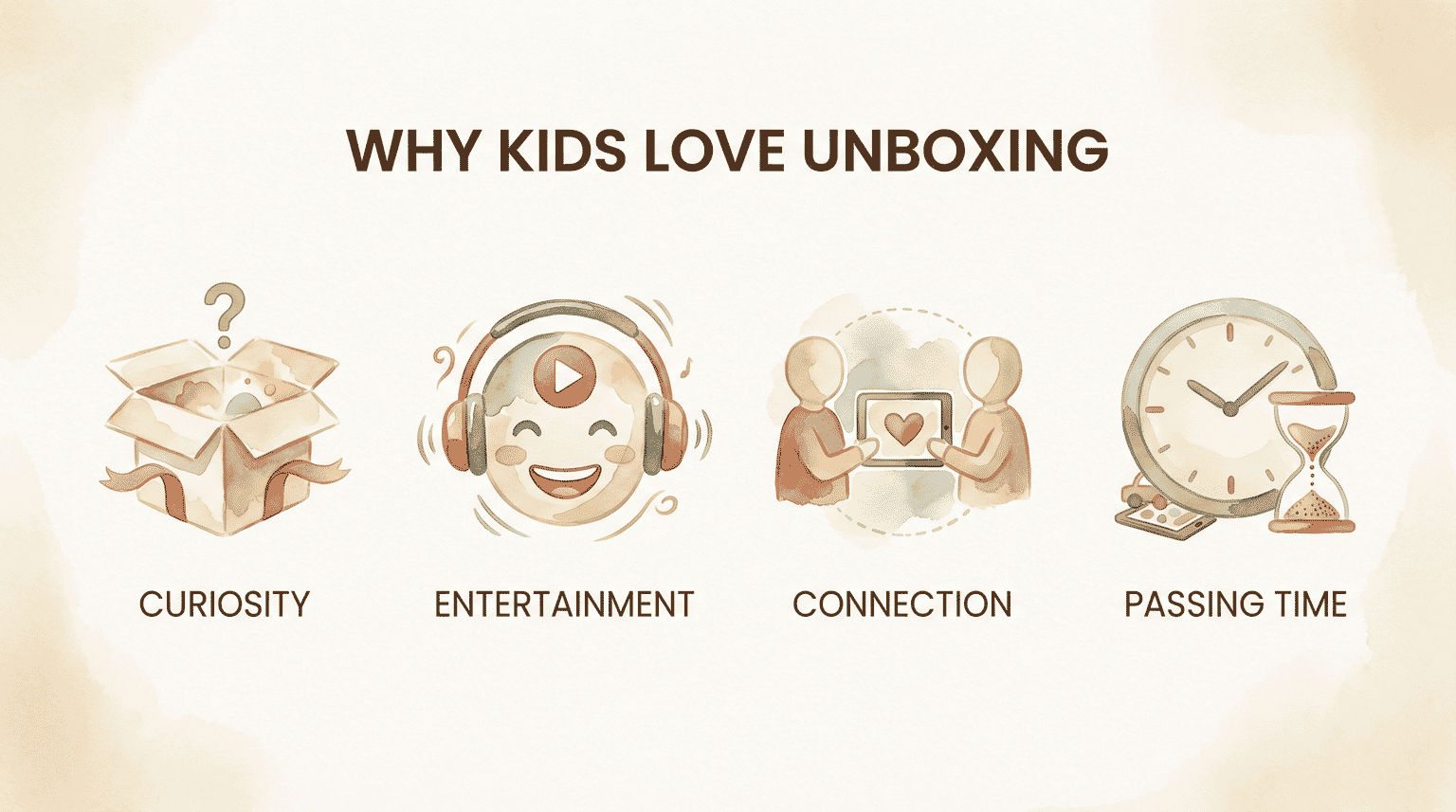 WHY KIDS LOVE UNBOXING

?

CURIOSITY

ENTERTAINMENT

CONNECTION

PASSING TIME