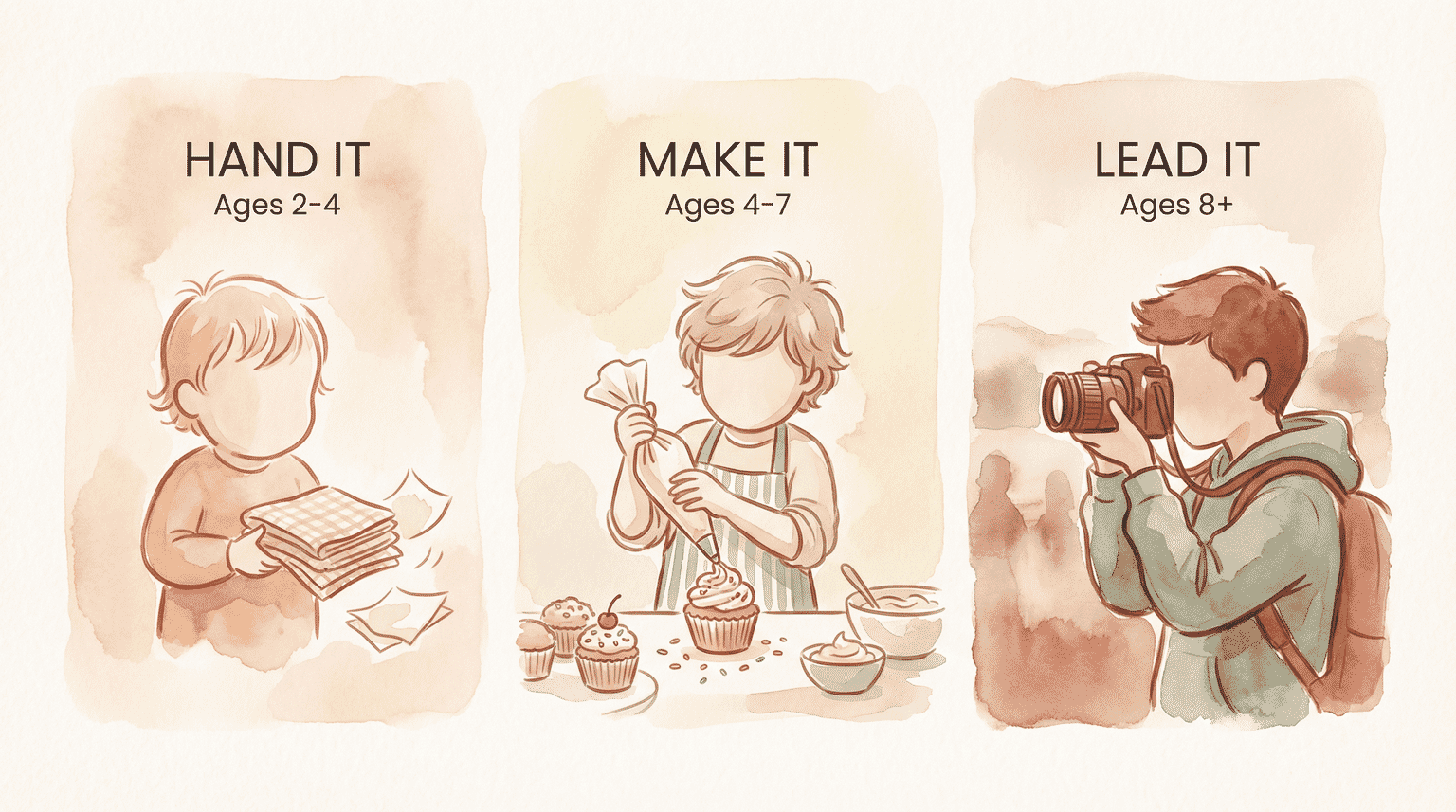 HAND IT
Ages 2-4

MAKE IT
Ages 4-7

LEAD IT
Ages 8+