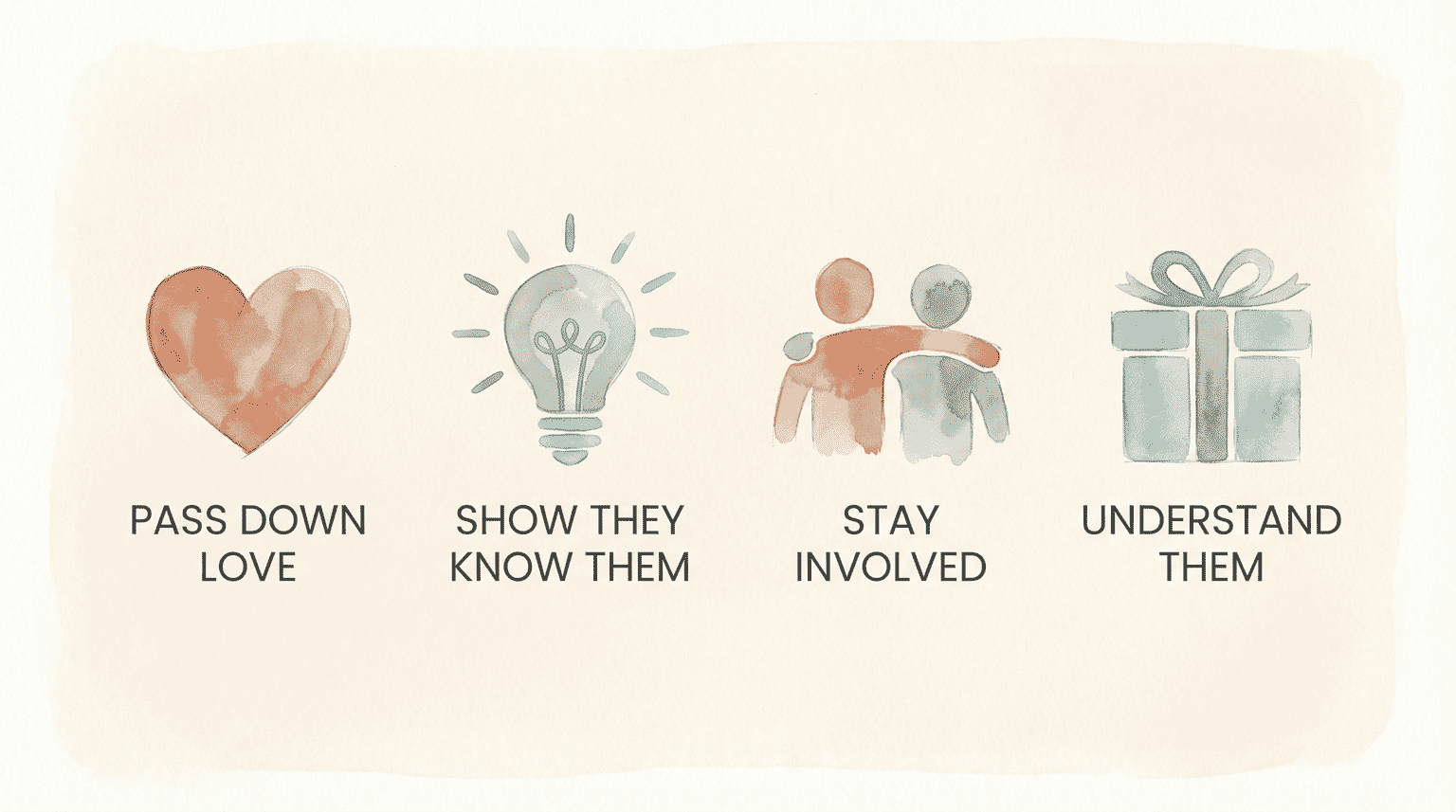 PASS DOWN LOVE

SHOW THEY KNOW THEM

STAY INVOLVED

UNDERSTAND THEM