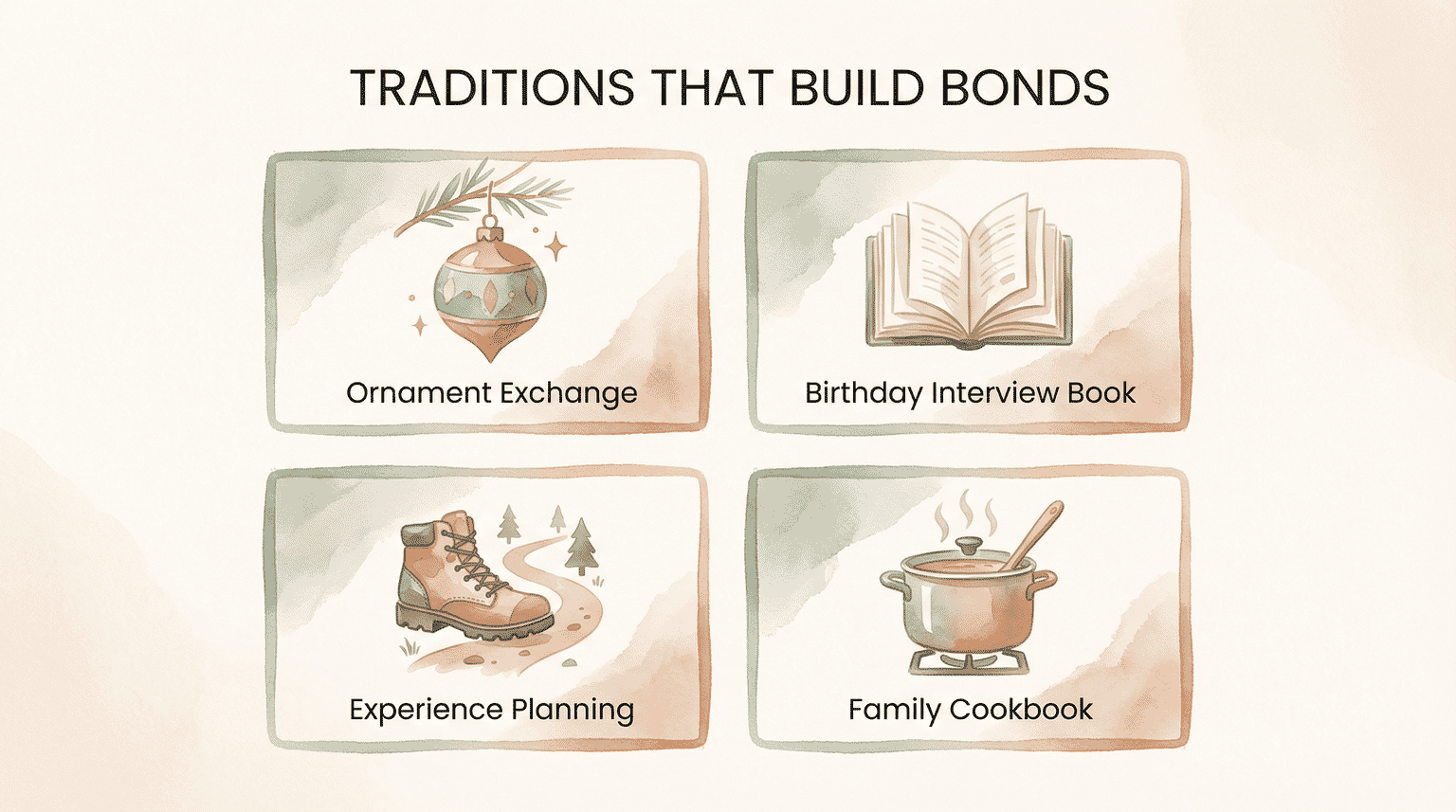 TRADITIONS THAT BUILD BONDS

Ornament Exchange

Birthday Interview Book

Experience Planning

Family Cookbook