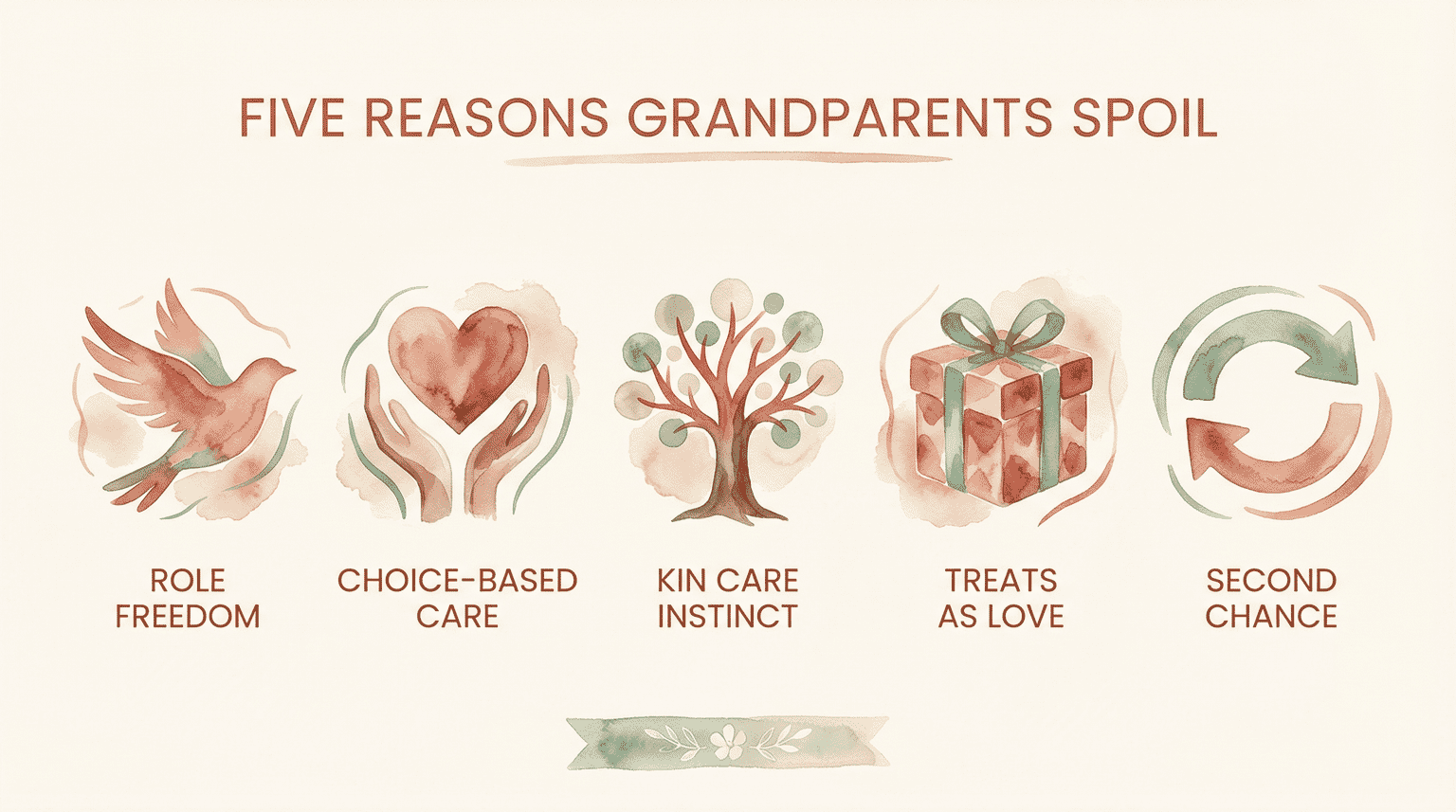 FIVE REASONS GRANDPARENTS SPOIL

ROLE FREEDOM

CHOICE-BASED CARE

KIN CARE INSTINCT

TREATS AS LOVE

SECOND CHANCE