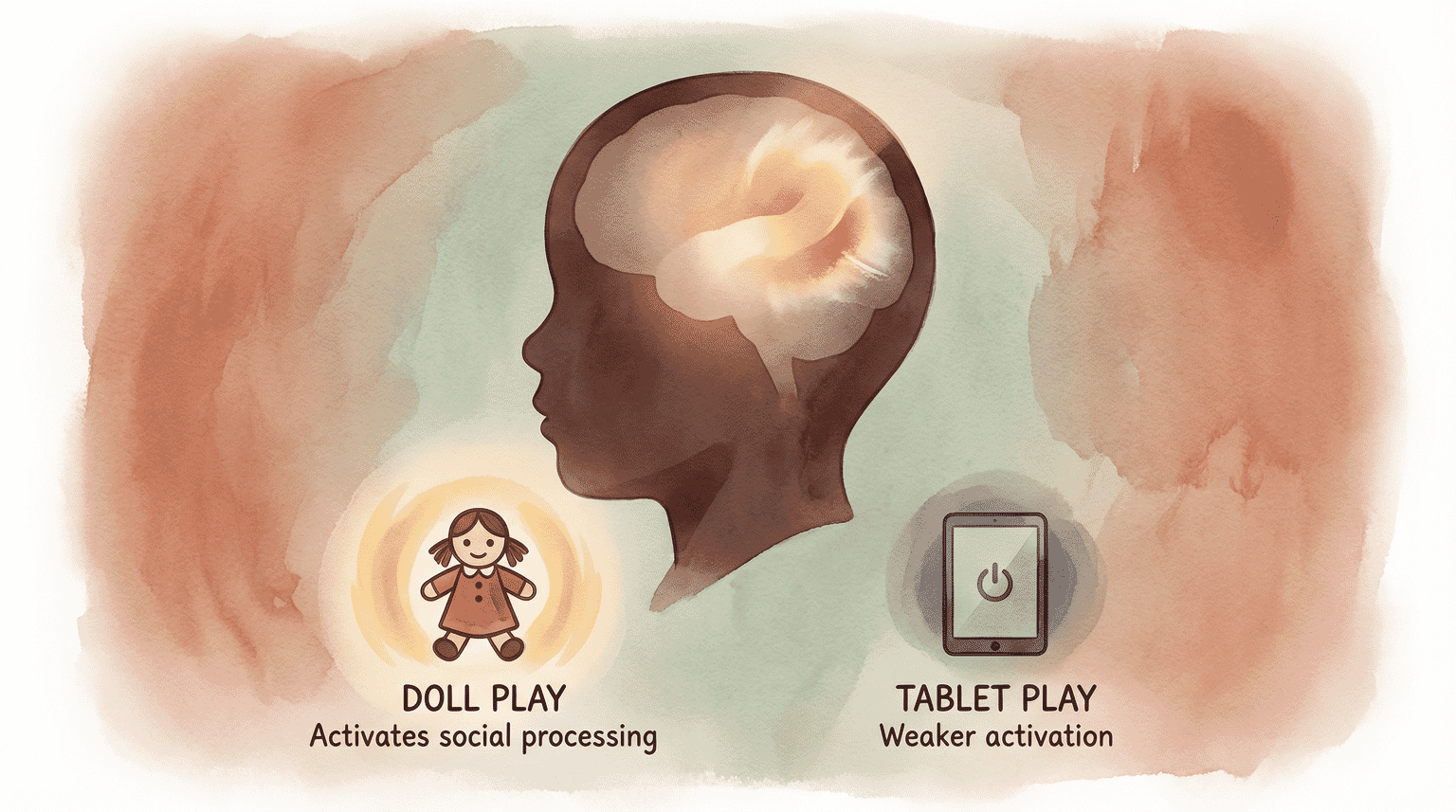 DOLL PLAY
Activates social processing

TABLET PLAY
Weaker activation