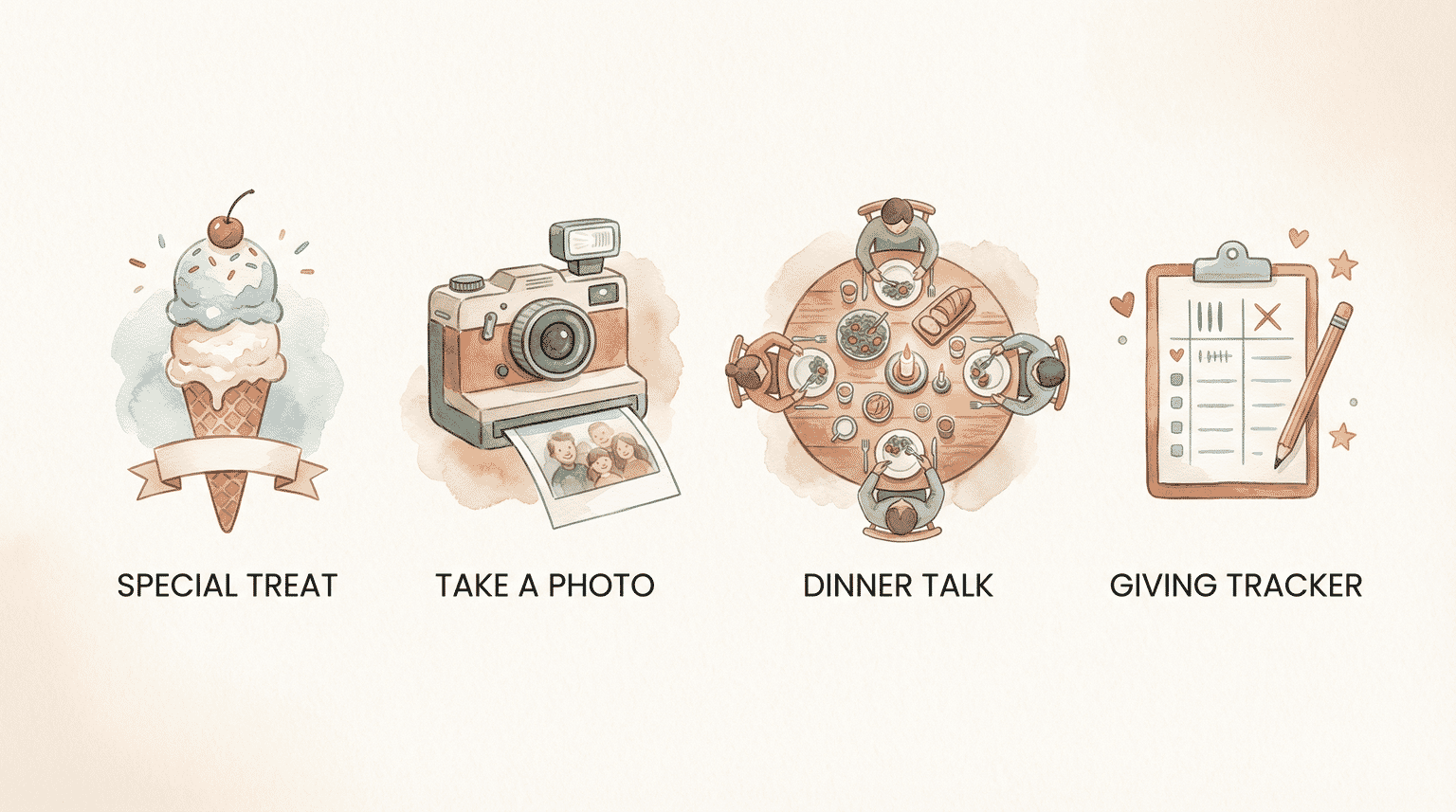 SPECIAL TREAT

TAKE A PHOTO

DINNER TALK

GIVING TRACKER