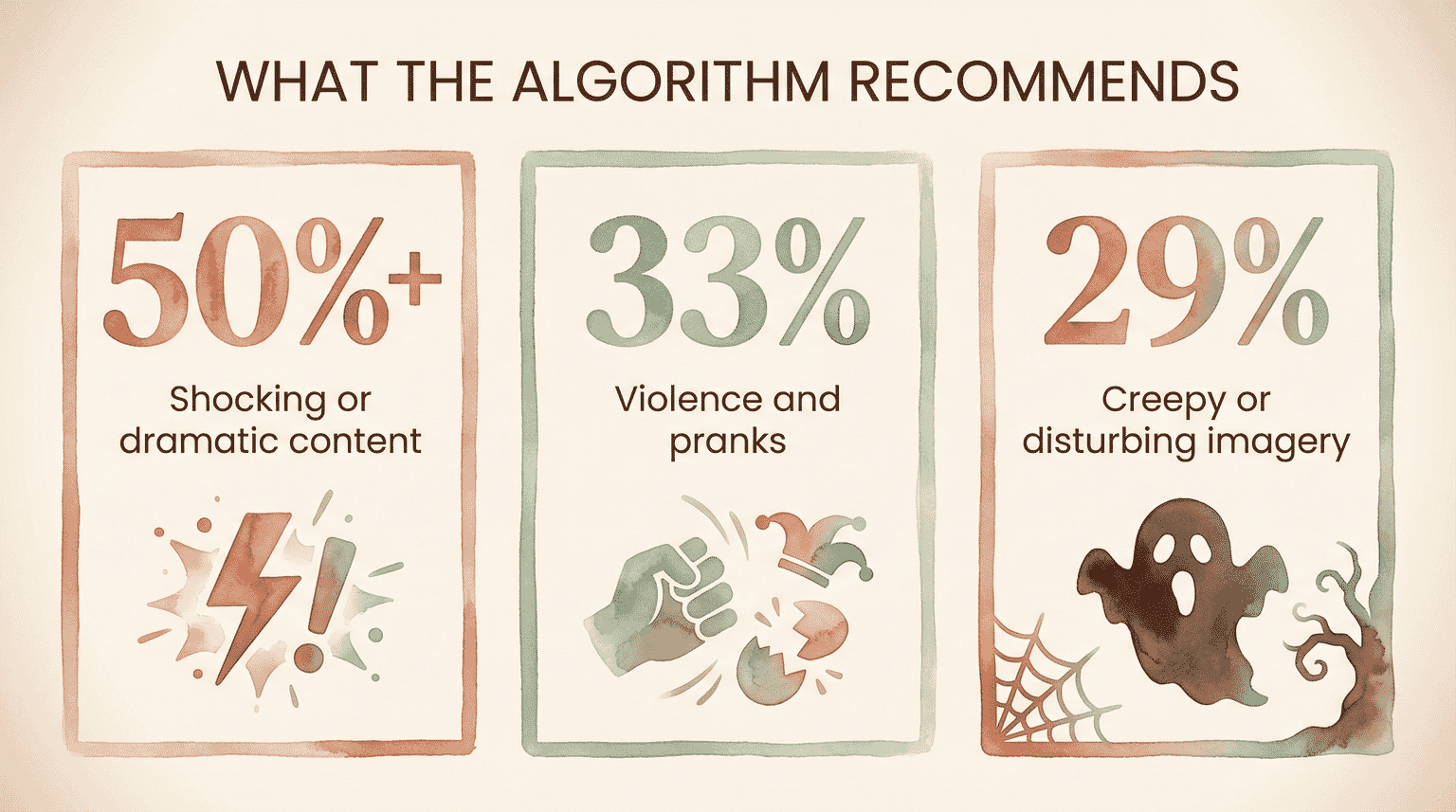 WHAT THE ALGORITHM RECOMMENDS

50%+

Shocking or dramatic content

33%

Violence and pranks

29%

Creepy or disturbing imagery