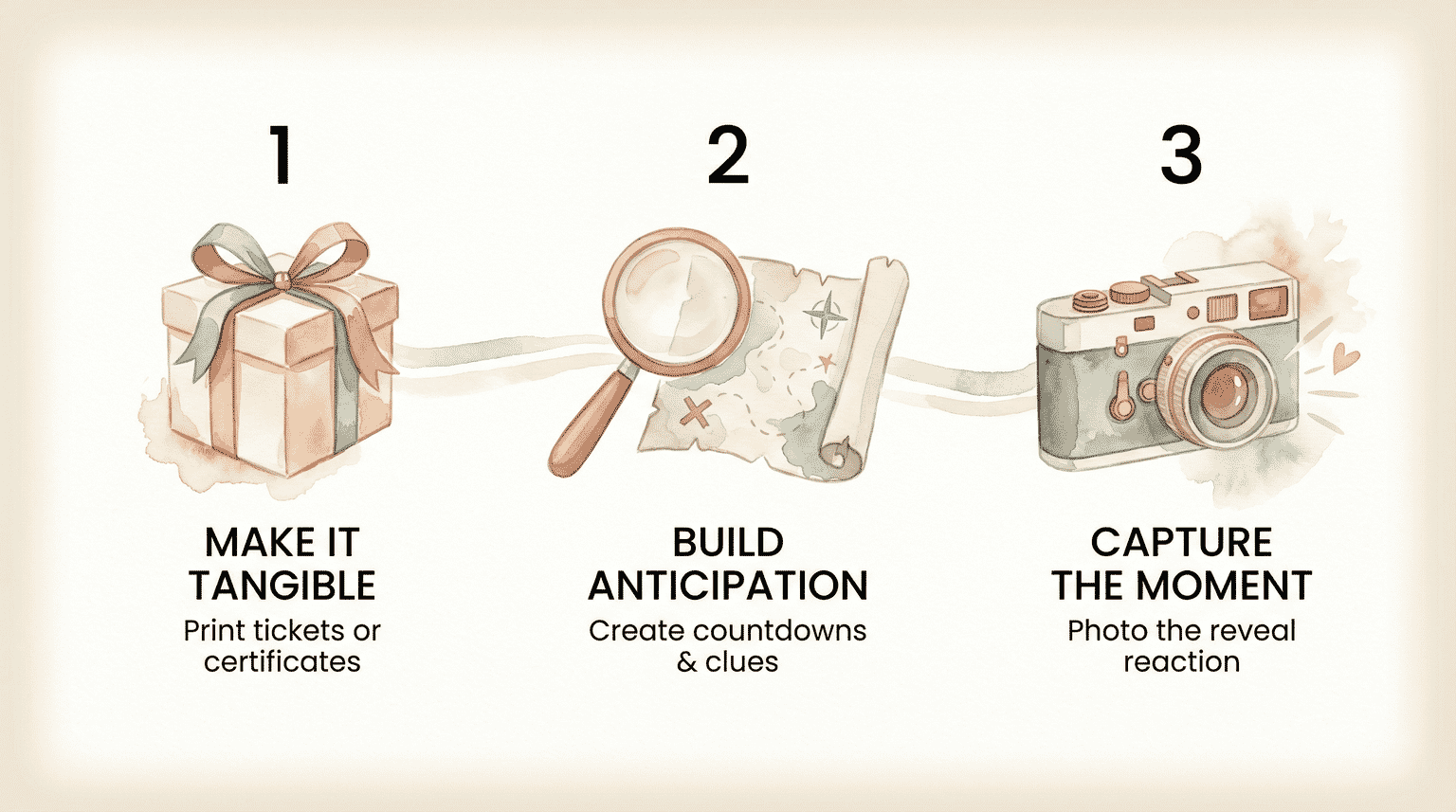 1

MAKE IT TANGIBLE

Print tickets or certificates

2

BUILD ANTICIPATION

Create countdowns & clues

3

CAPTURE THE MOMENT

Photo the reveal reaction