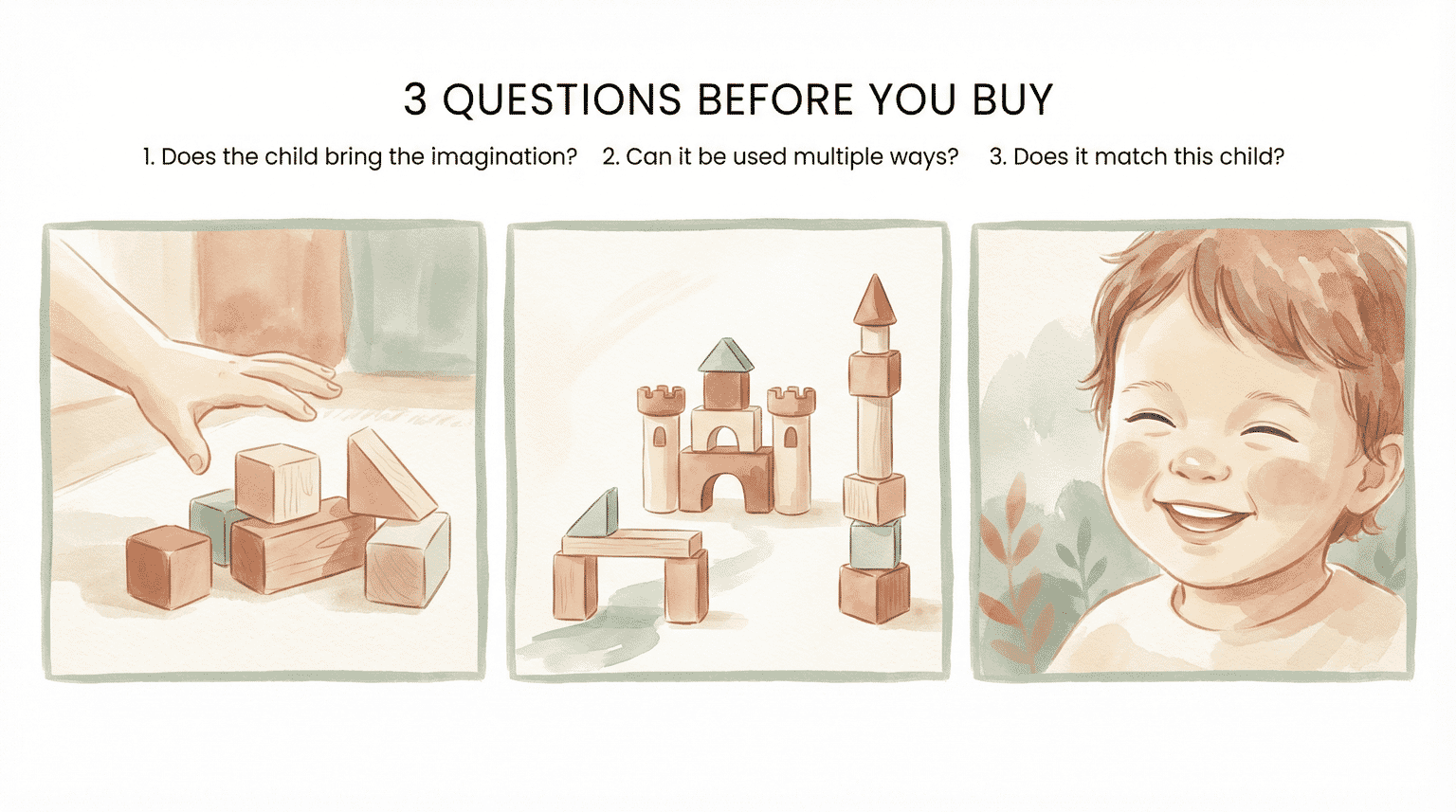 3 QUESTIONS BEFORE YOU BUY

1. Does the child bring the imagination?

2. Can it be used multiple ways?

3. Does it match this child?